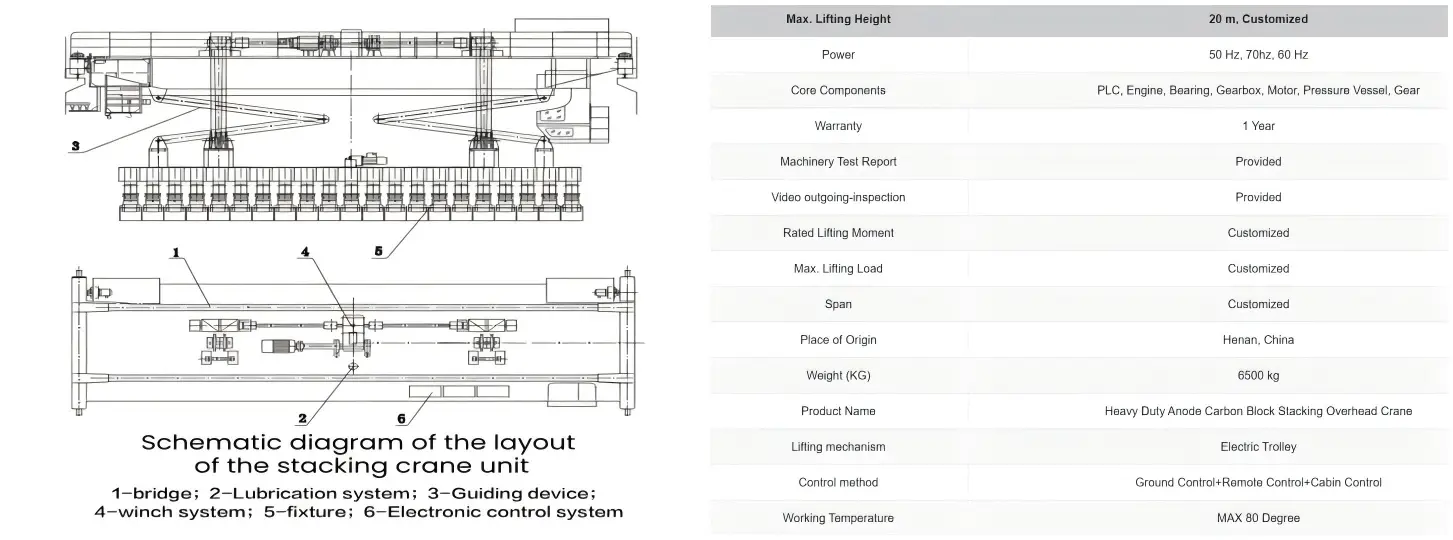 3

5

1

4

2

6

Schematic diagram of the layout of the stacking crane unit

1-bridge; 2-Lubrication system; 3-Guiding device; 4-winch system; 5-fixture; 6-Electronic control system

| Max. Lifting Height | 20 m, Customized |
|---|---|
| Power | 50 Hz, 70hz, 60 Hz |
| Core Components | PLC, Engine, Bearing, Gearbox, Motor, Pressure Vessel, Gear |
| Warranty | 1 Year |
| Machinery Test Report | Provided |
| Video outgoing-inspection | Provided |
| Rated Lifting Moment | Customized |
| Max. Lifting Load | Customized |
| Span | Customized |
| Place of Origin | Henan, China |
| Weight (KG) | 6500 kg |
| Product Name | Heavy Duty Anode Carbon Block Stacking Overhead Crane |
| Lifting mechanism | Electric Trolley |
| Control method | Ground Control+Remote Control+Cabin Control |
| Working Temperature | MAX 80 Degree |