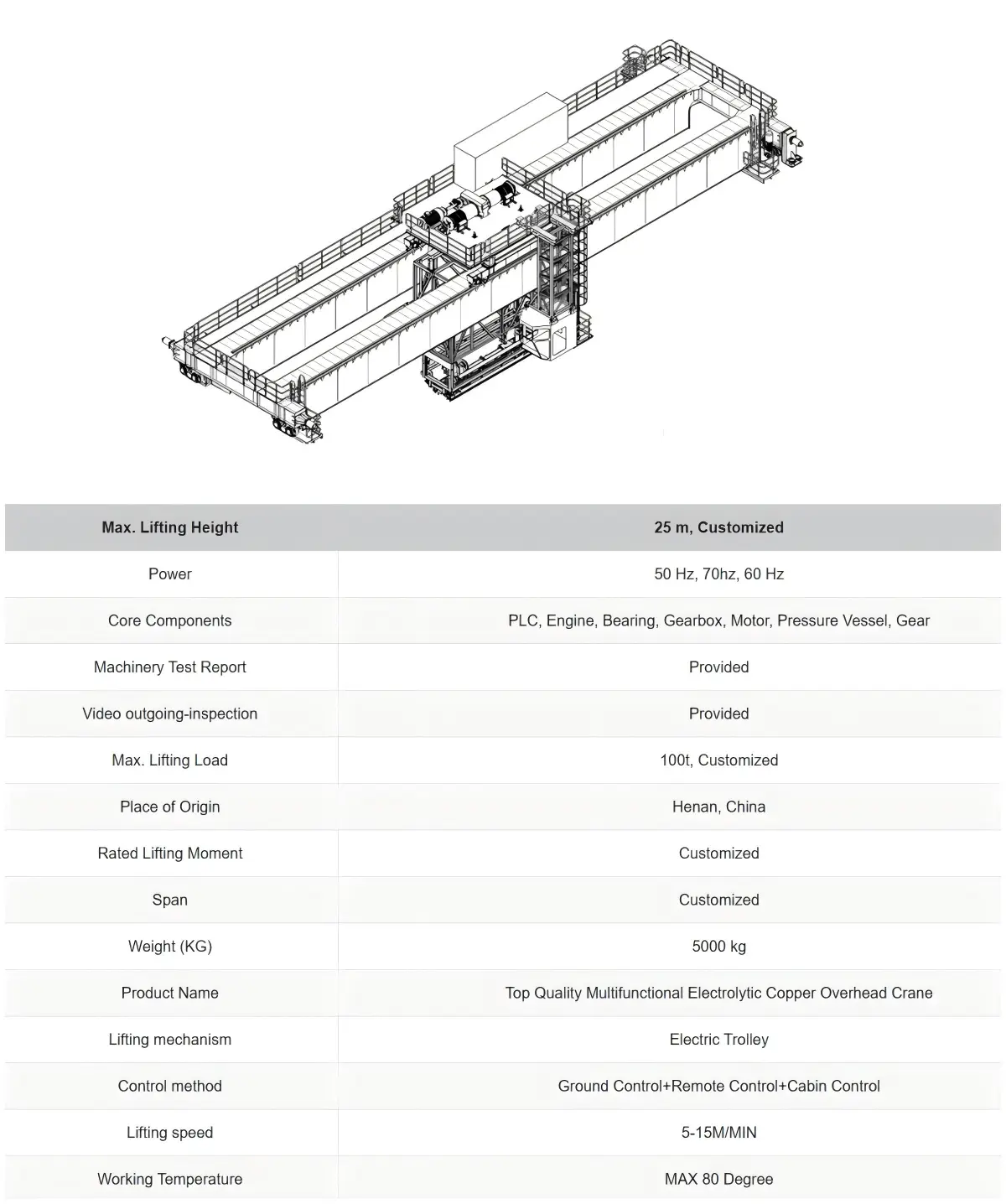 | Max. Lifting Height | 25 m, Customized |
|---|---|
| Power | 50 Hz, 70hz, 60 Hz |
| Core Components | PLC, Engine, Bearing, Gearbox, Motor, Pressure Vessel, Gear |
| Machinery Test Report | Provided |
| Video outgoing-inspection | Provided |
| Max. Lifting Load | 100t, Customized |
| Place of Origin | Henan, China |
| Rated Lifting Moment | Customized |
| Span | Customized |
| Weight (KG) | 5000 kg |
| Product Name | Top Quality Multifunctional Electrolytic Copper Overhead Crane |
| Lifting mechanism | Electric Trolley |
| Control method | Ground Control+Remote Control+Cabin Control |
| Lifting speed | 5-15M/MIN |
| Working Temperature | MAX 80 Degree |